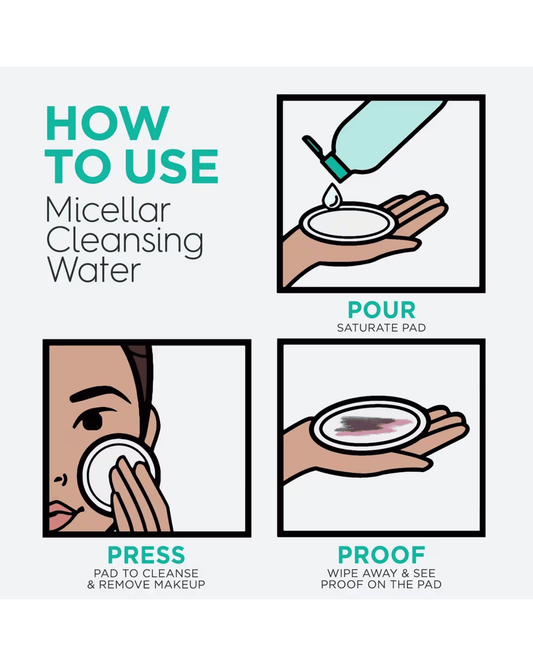 HOW TO USE
Micellar Cleansing Water

POUR
SATURATE PAD

PRESS
PAD TO CLEANSE & REMOVE MAKEUP

PROOF
WIPE AWAY & SEE PROOF ON THE PAD